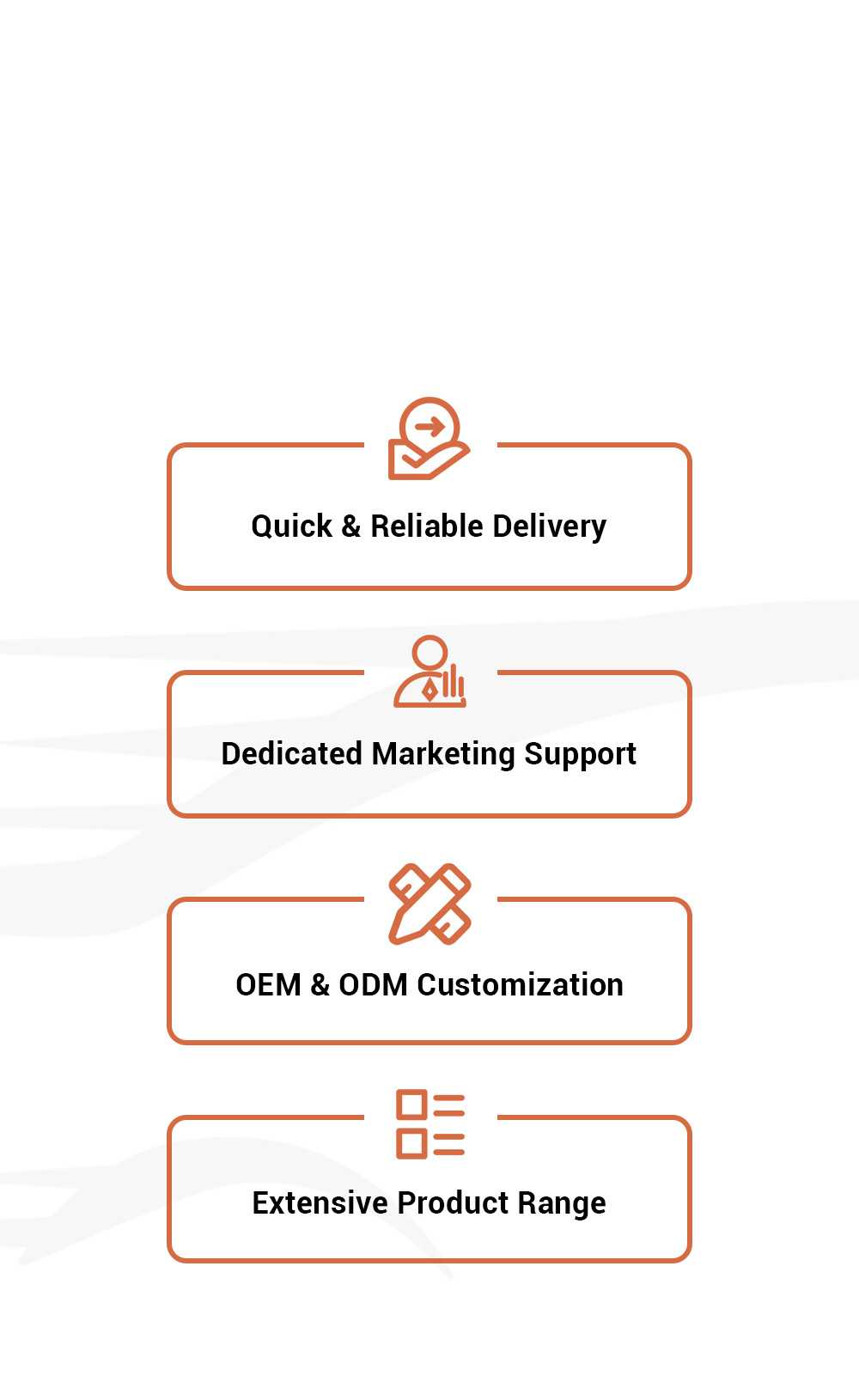 Quick & Reliable Delivery

Dedicated Marketing Support

OEM & ODM Customization

Extensive Product Range